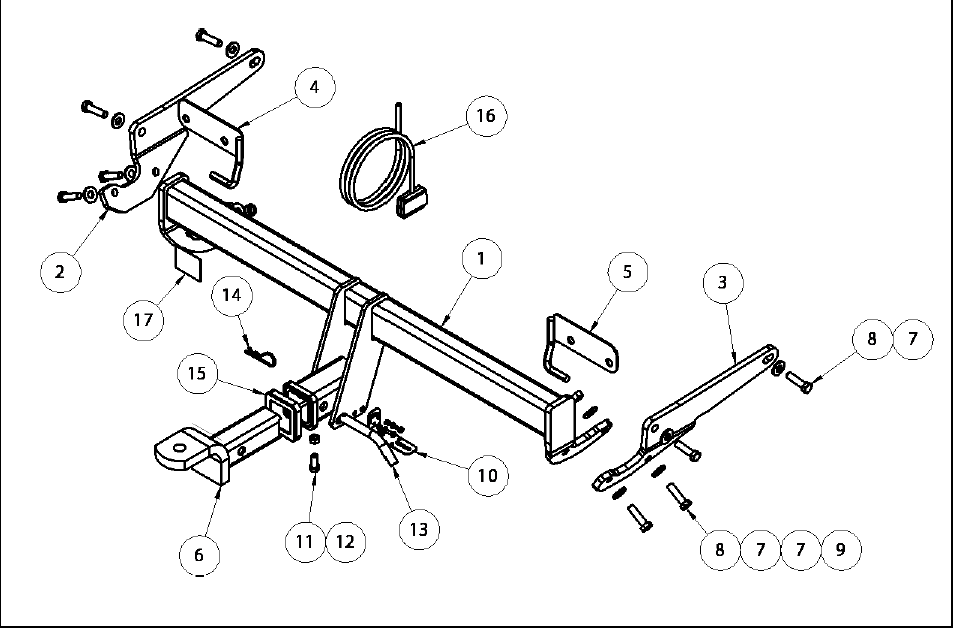 4
16
2
1
5
3
17
14
8
7
15
10
6
11
12
13
8
7
7
9