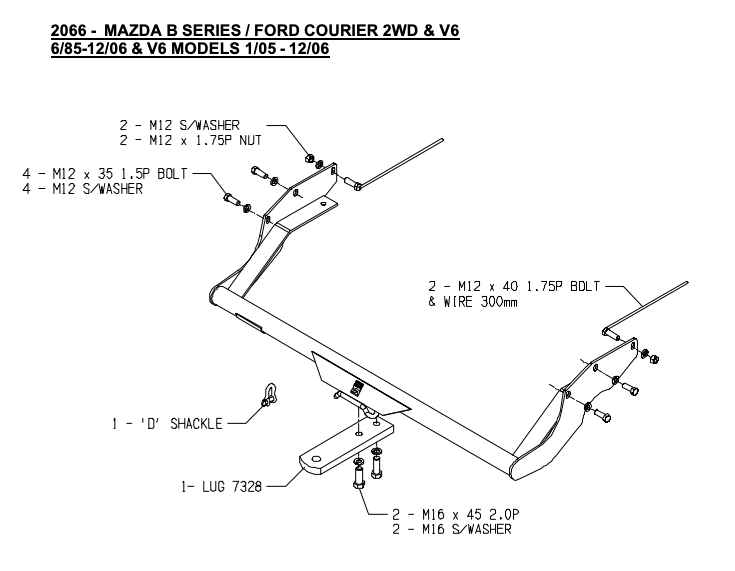 2066 - MAZDA B SERIES / FORD COURIER 2WD & V6
6/85-12/06 & V6 MODELS 1/05 - 12/06

2 - M12 S/WASHER
2 - M12 x 1.75P NUT

4 - M12 x 35 1.5P BOLT
4 - M12 S/WASHER

2 - M12 x 40 1.75P BOLT
& WIRE 300mm

1 - 'D' SHACKLE

1- LUG 7328

2 - M16 x 45 2.0P
2 - M16 S/WASHER