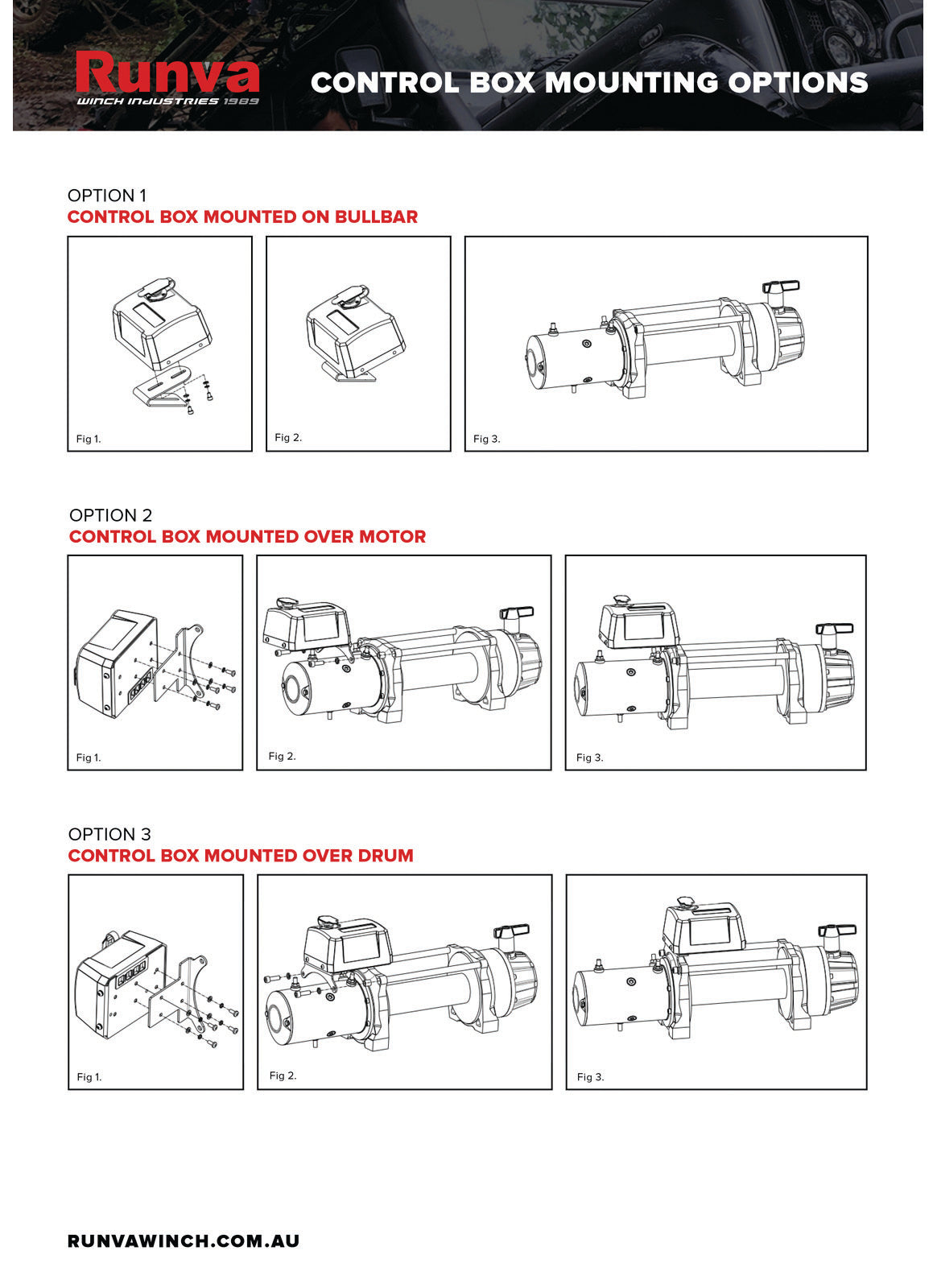 Runva
WINCH INDUSTRIES 1989

CONTROL BOX MOUNTING OPTIONS

OPTION 1
CONTROL BOX MOUNTED ON BULLBAR

Fig 1.

Fig 2.

Fig 3.

OPTION 2
CONTROL BOX MOUNTED OVER MOTOR

Fig 1.

Fig 2.

Fig 3.

OPTION 3
CONTROL BOX MOUNTED OVER DRUM

Fig 1.

Fig 2.

Fig 3.

RUNVAWINCH.COM.AU