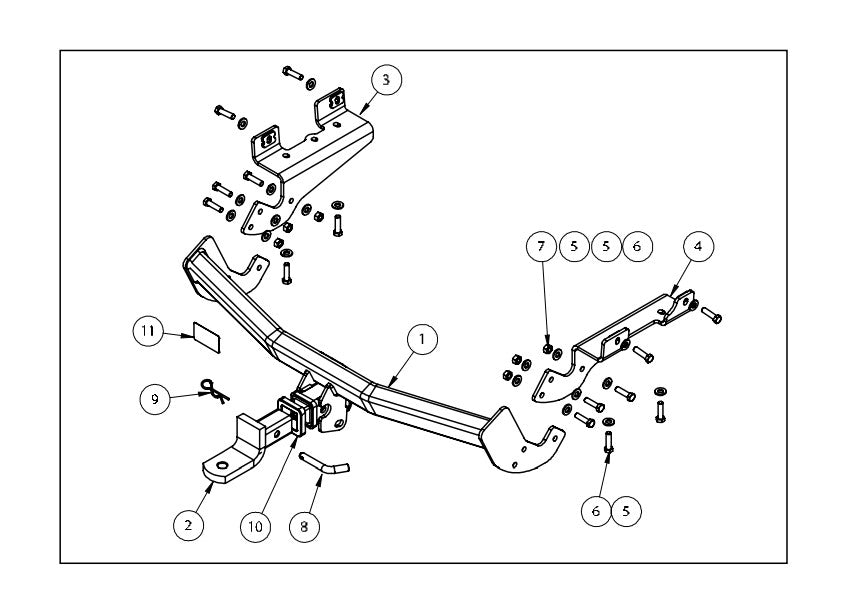 3

7 5 5 6

4

11

1

9

2

10

8

6 5