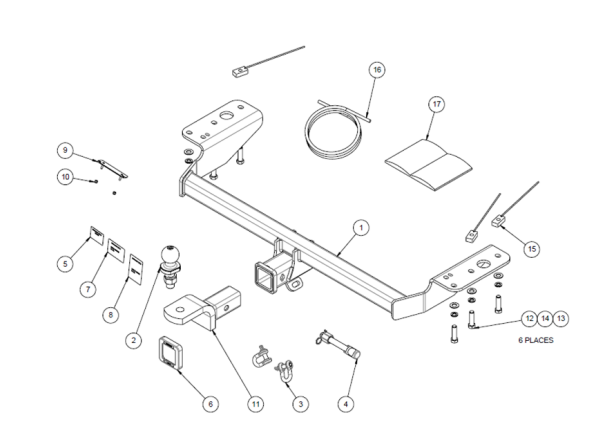 16
17
9
10
1
15
5
7
8
2
12 14 13
6 PLACES
6
11
3
4