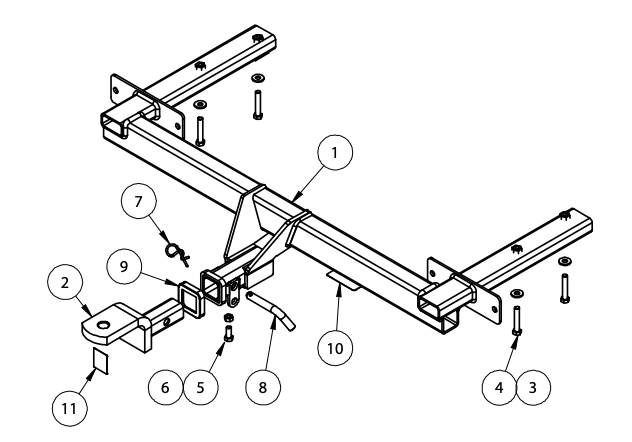 1
7
9
2
10
6
5
8
4
3
11